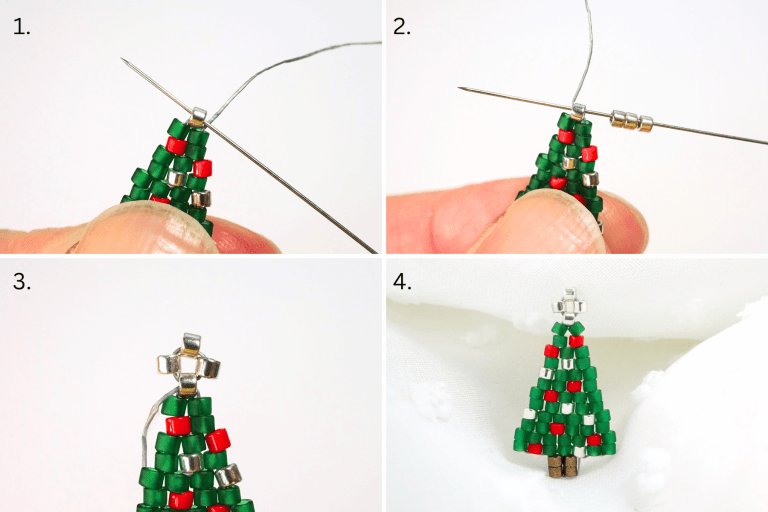 1.

2.

3.

4.