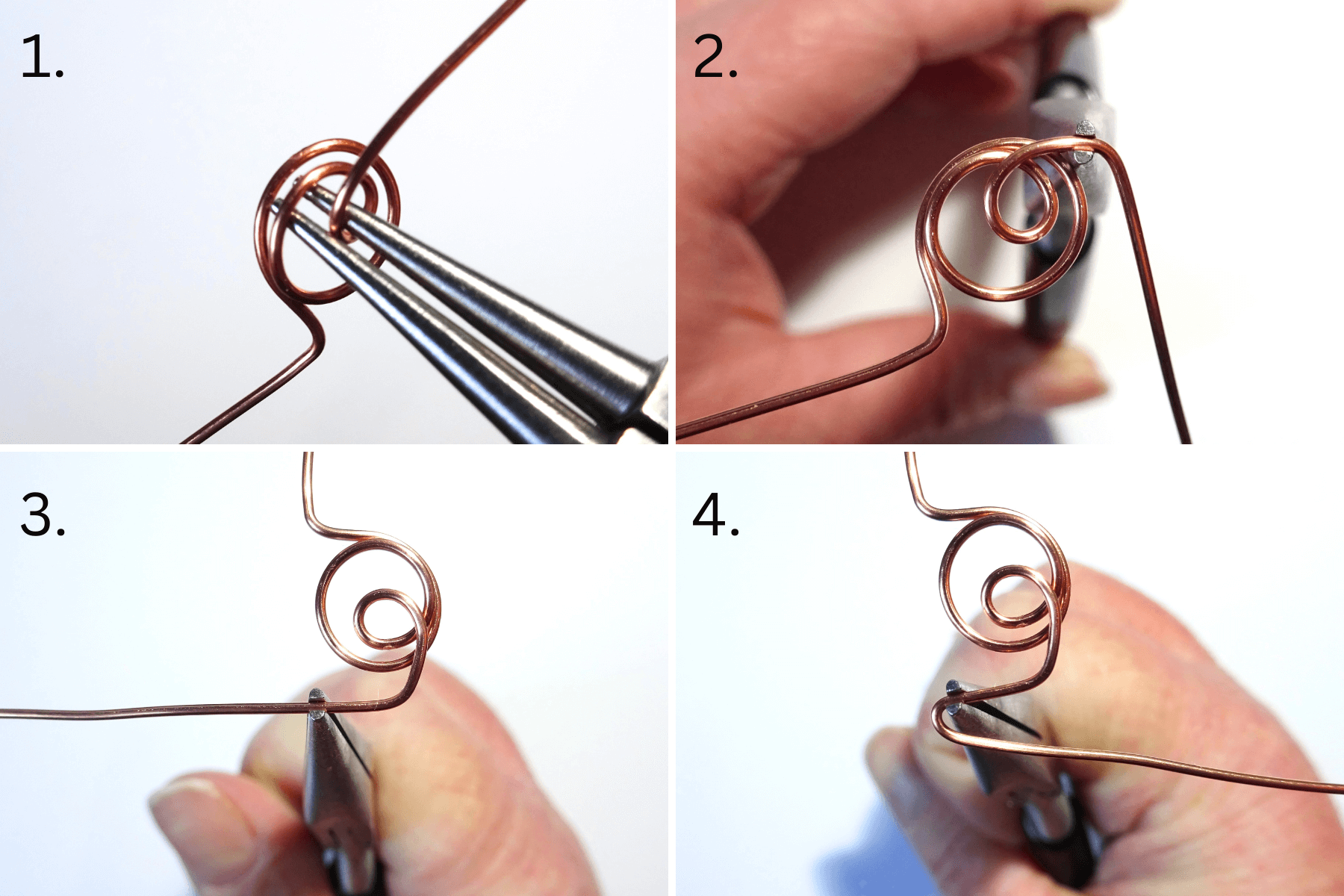 1.

2.

3.

4.